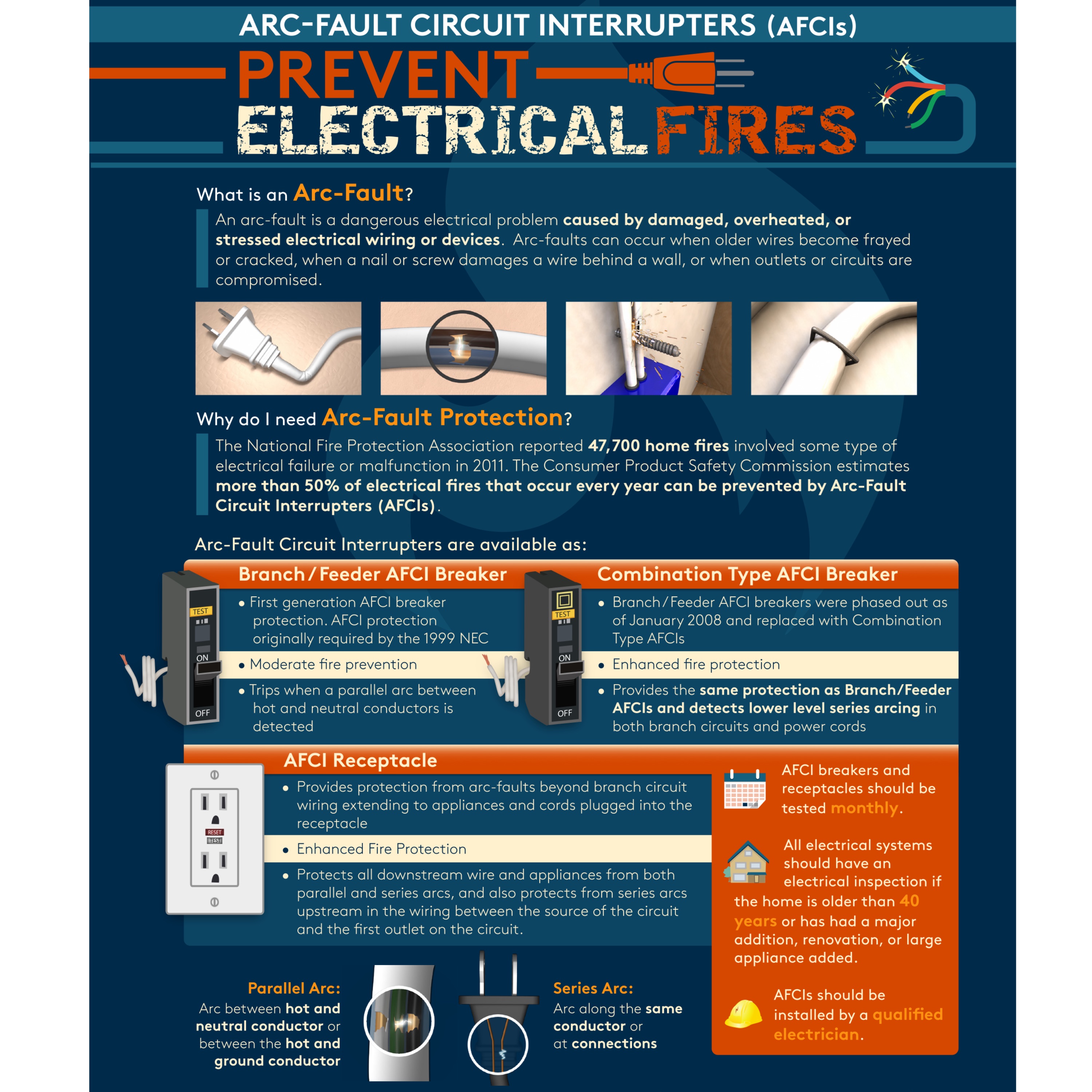 ARC-FAULT CIRCUIT INTERRUPTERS (AFCIs)

PREVENT ELECTRICAL FIRES

What is an Arc-Fault?

An arc-fault is a dangerous electrical problem caused by damaged, overheated, or stressed electrical wiring or devices. Arc-faults can occur when older wires become frayed or cracked, when a nail or screw damages a wire behind a wall, or when outlets or circuits are compromised.

Why do I need Arc-Fault Protection?

The National Fire Protection Association reported 47,700 home fires involved some type of electrical failure or malfunction in 2011. The Consumer Product Safety Commission estimates more than 50% of electrical fires that occur every year can be prevented by Arc-Fault Circuit Interrupters (AFCIs).

Arc-Fault Circuit Interrupters are available as:

Branch/Feeder AFCI Breaker

TEST
ON
OFF

• First generation AFCI breaker protection. AFCI protection originally required by the 1999 NEC

• Moderate fire prevention

• Trips when a parallel arc between hot and neutral conductors is detected

Combination Type AFCI Breaker

TEST
ON
OFF

• Branch/Feeder AFCI breakers were phased out as of January 2008 and replaced with Combination Type AFCIs

• Enhanced fire protection

• Provides the same protection as Branch/Feeder AFCIs and detects lower level series arcing in both branch circuits and power cords

AFCI Receptacle

RESET
TEST

• Provides protection from arc-faults beyond branch circuit wiring extending to appliances and cords plugged into the receptacle

• Enhanced Fire Protection

• Protects all downstream wire and appliances from both parallel and series arcs, and also protects from series arcs upstream in the wiring between the source of the circuit and the first outlet on the circuit.

AFCI breakers and receptacles should be tested monthly.

All electrical systems should have an electrical inspection if the home is older than 40 years or has had a major addition, renovation, or large appliance added.

AFCIs should be installed by a qualified electrician.

Parallel Arc:
Arc between hot and neutral conductor or between the hot and ground conductor

Series Arc:
Arc along the same conductor or at connections